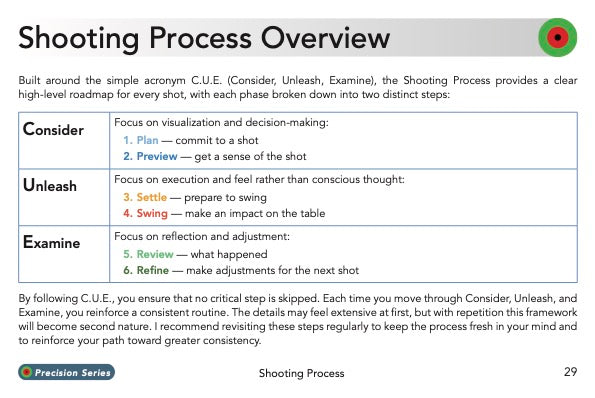 Shooting Process Overview

Built around the simple acronym C.U.E. (Consider, Unleash, Examine), the Shooting Process provides a clear high-level roadmap for every shot, with each phase broken down into two distinct steps:

| Consider | Focus on visualization and decision-making: 1. Plan — commit to a shot 2. Preview — get a sense of the shot |
|---|---|
| Unleash | Focus on execution and feel rather than conscious thought: 3. Settle — prepare to swing 4. Swing — make an impact on the table |
| Examine | Focus on reflection and adjustment: 5. Review — what happened 6. Refine — make adjustments for the next shot |

By following C.U.E., you ensure that no critical step is skipped. Each time you move through Consider, Unleash, and Examine, you reinforce a consistent routine. The details may feel extensive at first, but with repetition this framework will become second nature. I recommend revisiting these steps regularly to keep the process fresh in your mind and to reinforce your path toward greater consistency.

Precision Series

Shooting Process

29